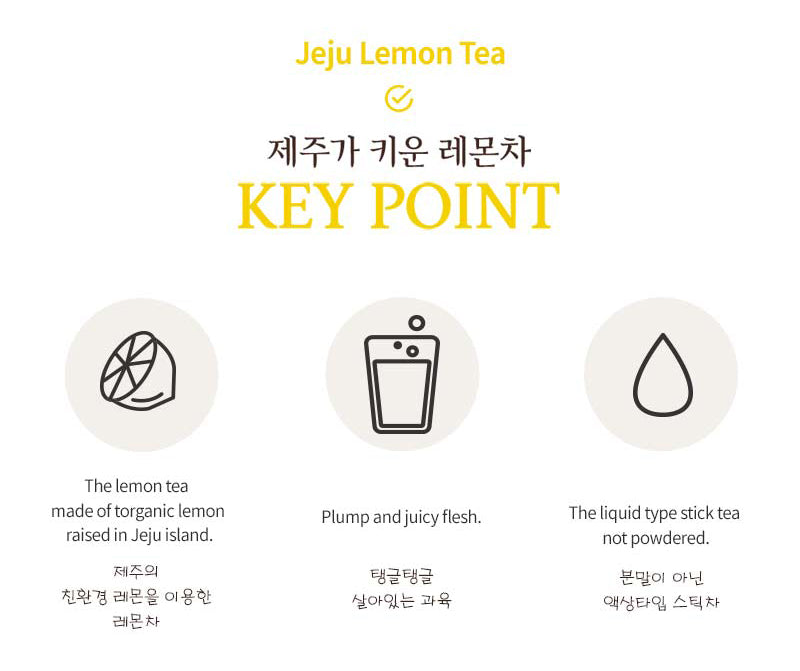 Jeju Lemon Tea

제주가 키운 레몬차
KEY POINT

The lemon tea made of torganic lemon raised in Jeju island.

제주의 친환경 레몬을 이용한 레몬차

Plump and juicy flesh.

탱글탱글 살아있는 과육

The liquid type stick tea not powdered.

분말이 아닌 액상타입 스틱차